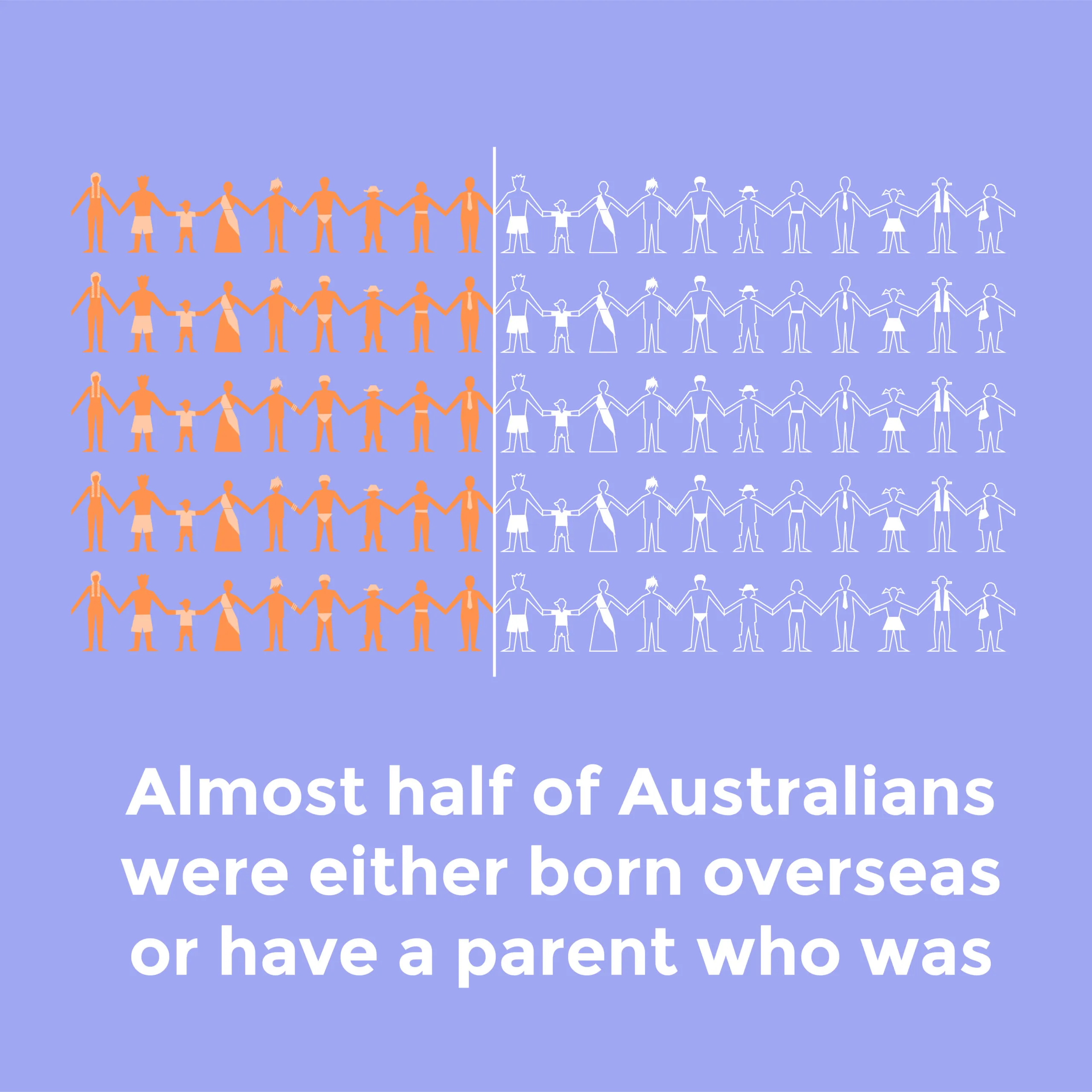 Almost half of Australians were either born overseas or have a parent who was